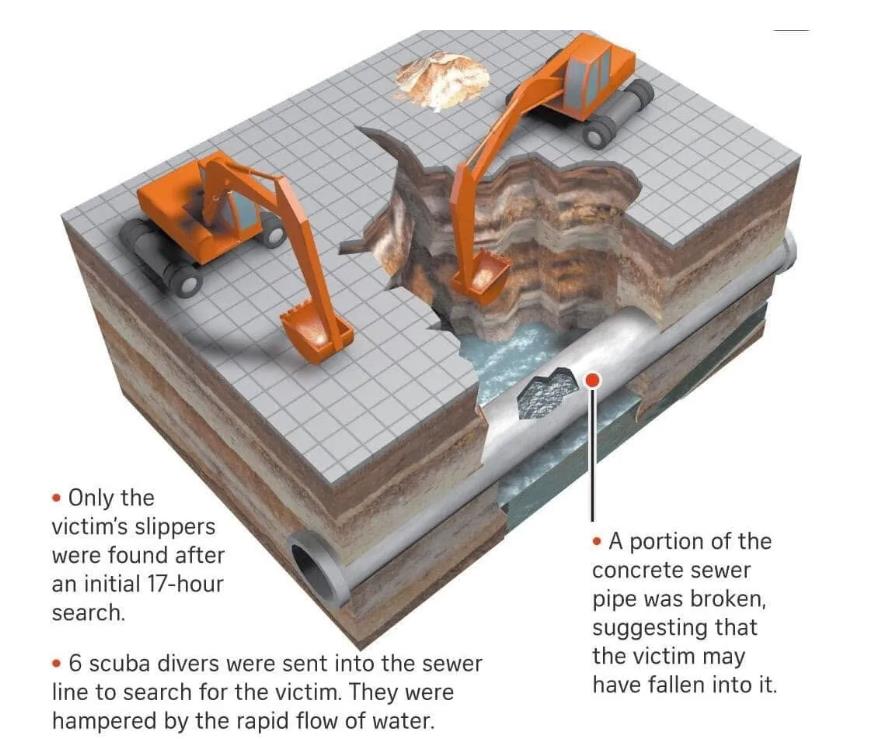 • Only the victim's slippers were found after an initial 17-hour search.

• 6 scuba divers were sent into the sewer line to search for the victim. They were hampered by the rapid flow of water.

• A portion of the concrete sewer pipe was broken, suggesting that the victim may have fallen into it.